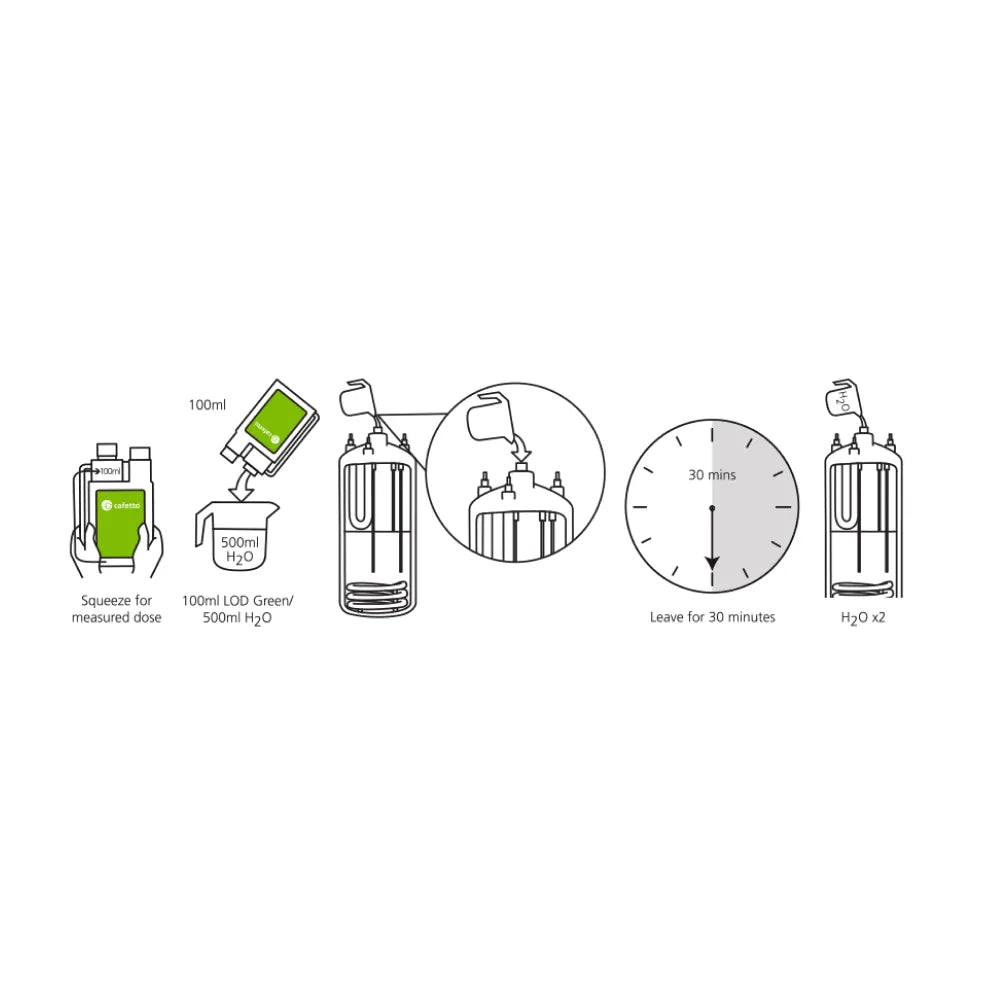 100ml
cafetto
Squeeze for measured dose

100ml
cafetto
500ml $H_2O$
100ml LOD Green/ 500ml $H_2O$

30 mins
Leave for 30 minutes

$H_2O$
$H_2O$ x2