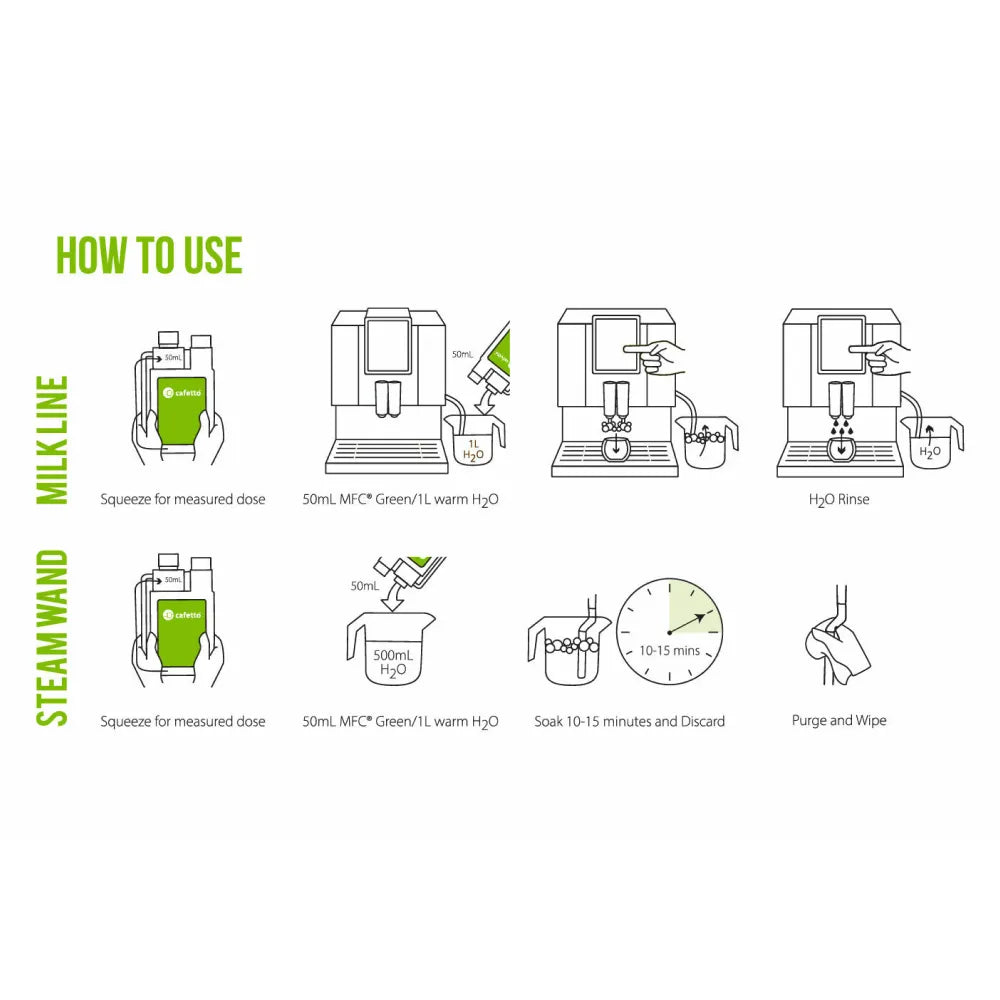 HOW TO USE

MILK LINE

50mL
cafetto
Squeeze for measured dose

50mL
1L $H_2O$
50mL MFC® Green/1L warm $H_2O$

$H_2O$
$H_2O$ Rinse

STEAM WAND

50mL
cafetto
Squeeze for measured dose

50mL
500mL $H_2O$
50mL MFC® Green/1L warm $H_2O$

10-15 mins
Soak 10-15 minutes and Discard

Purge and Wipe